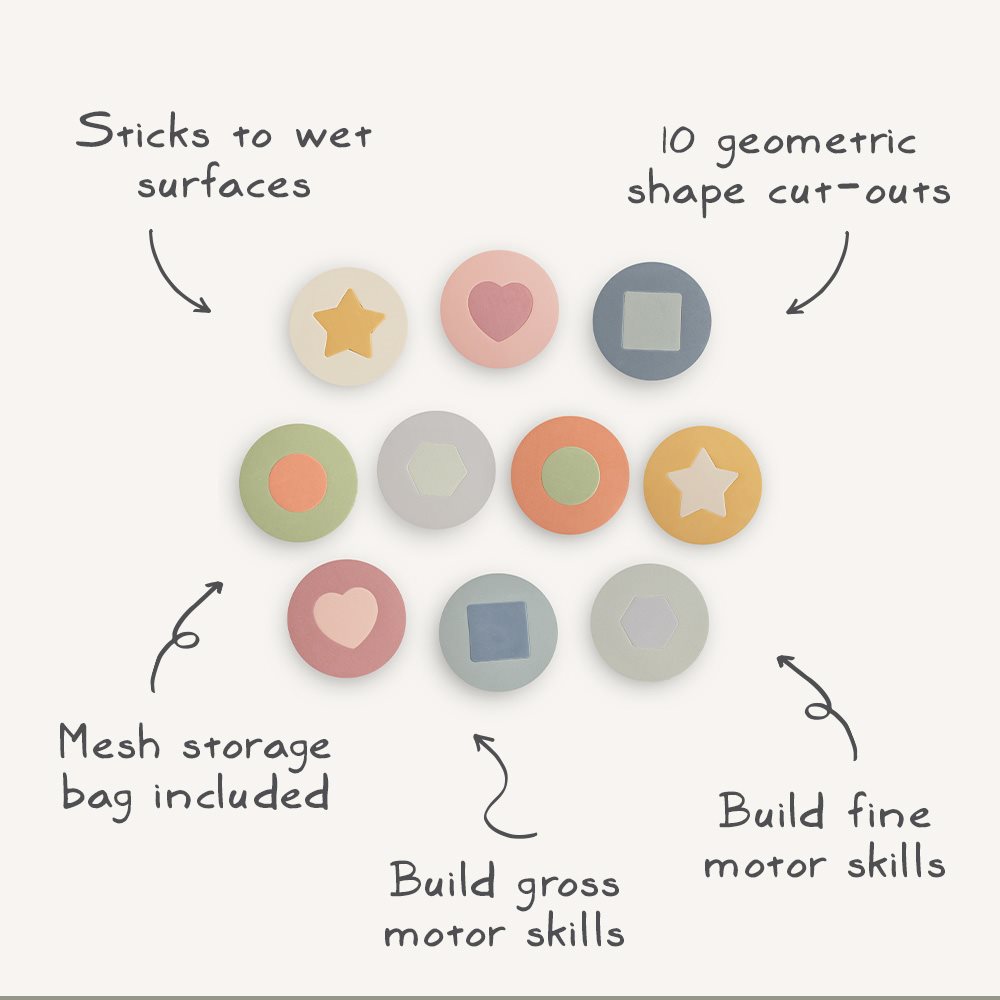 Sticks to wet surfaces

10 geometric shape cut-outs

Mesh storage bag included

Build gross motor skills

Build fine motor skills